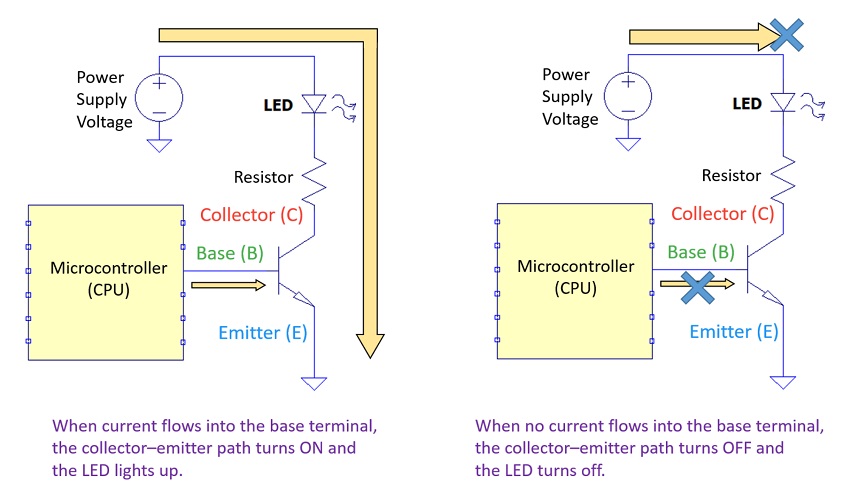 Power Supply Voltage

LED

Resistor

Collector (C)

Base (B)

Microcontroller (CPU)

Emitter (E)

When current flows into the base terminal, the collector–emitter path turns ON and the LED lights up.

Power Supply Voltage

LED

Resistor

Collector (C)

Base (B)

Microcontroller (CPU)

Emitter (E)

When no current flows into the base terminal, the collector–emitter path turns OFF and the LED turns off.